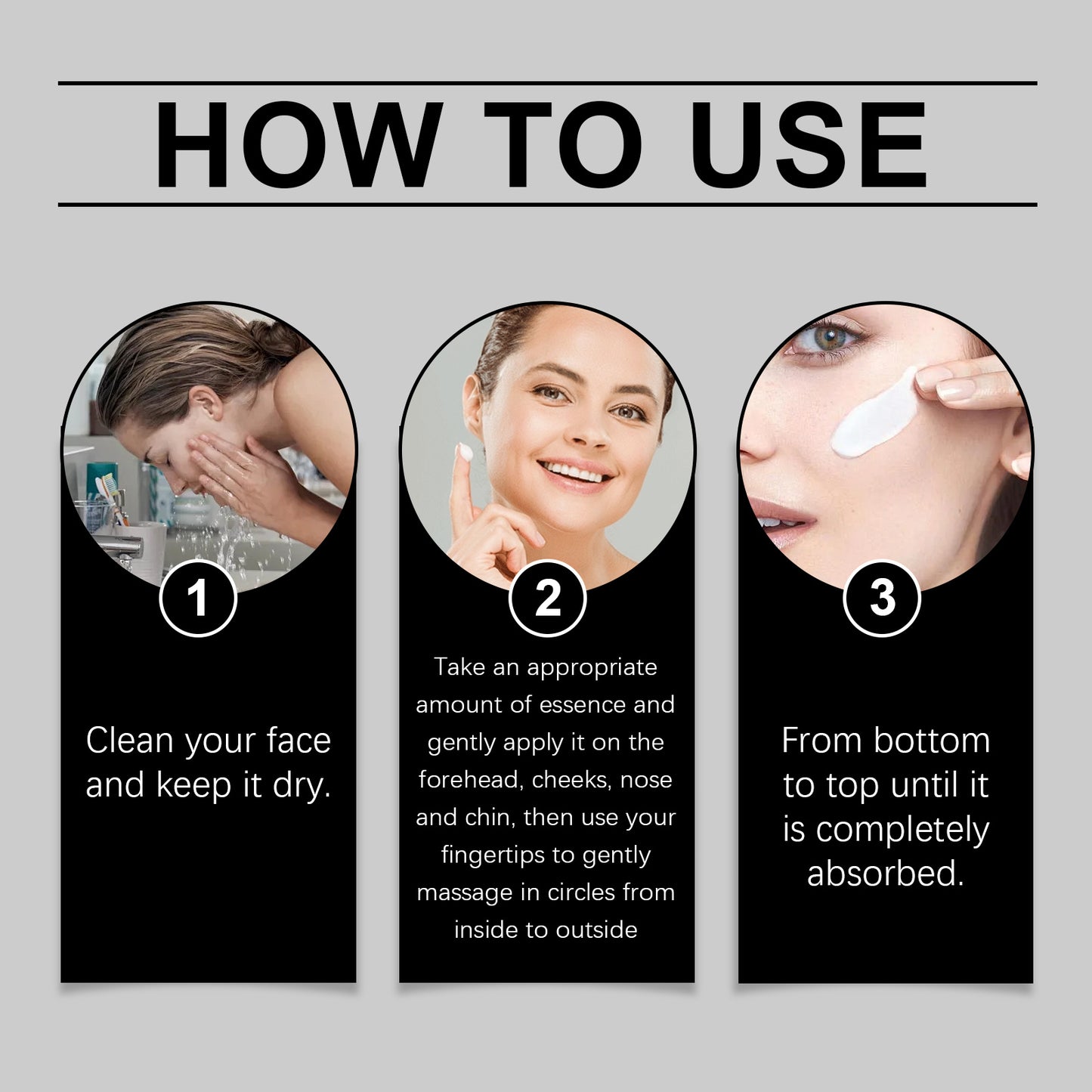 HOW TO USE

1

Clean your face and keep it dry.

2

Take an appropriate amount of essence and gently apply it on the forehead, cheeks, nose and chin, then use your fingertips to gently massage in circles from inside to outside

3

From bottom to top until it is completely absorbed.